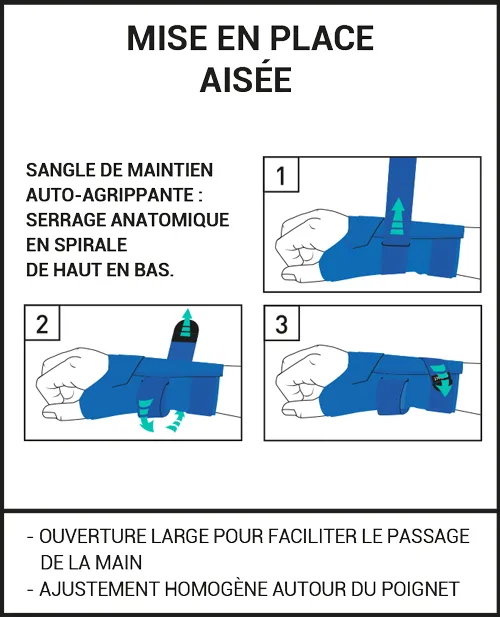 MISE EN PLACE
AISÉE

SANGLE DE MAINTIEN
AUTO-AGRIPPANTE :
SERRAGE ANATOMIQUE
EN SPIRALE
DE HAUT EN BAS.

1

2

3

- OUVERTURE LARGE POUR FACILITER LE PASSAGE DE LA MAIN
- AJUSTEMENT HOMOGÈNE AUTOUR DU POIGNET